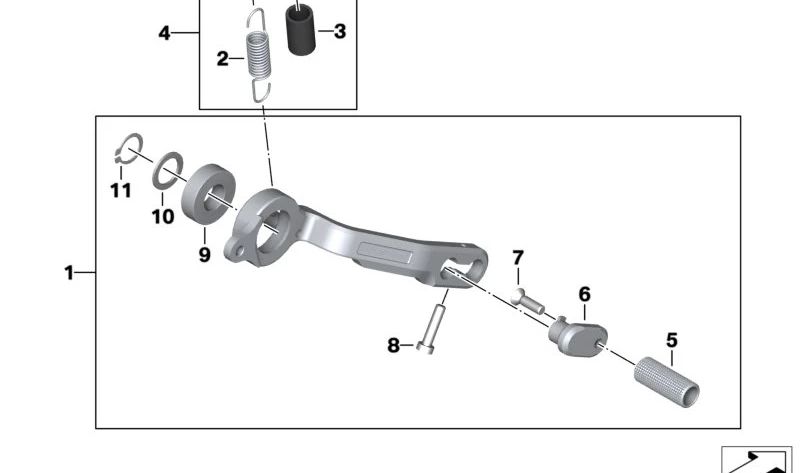 4
2
3
11
10
9
1
7
6
8
5