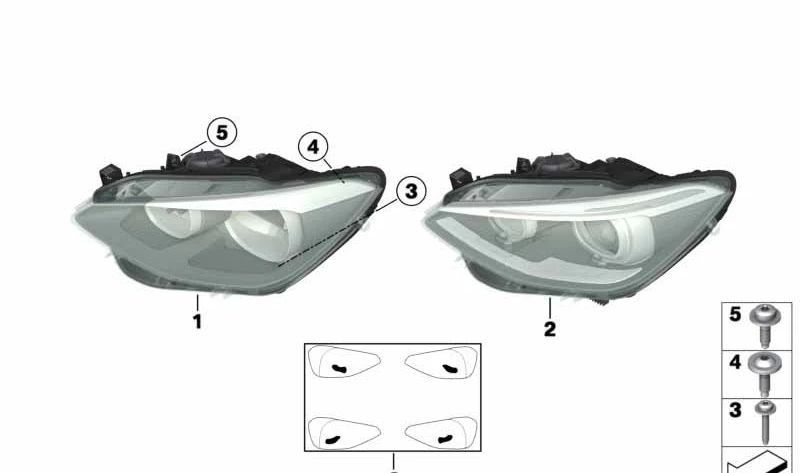 5
4
3
1
2
5
4
3