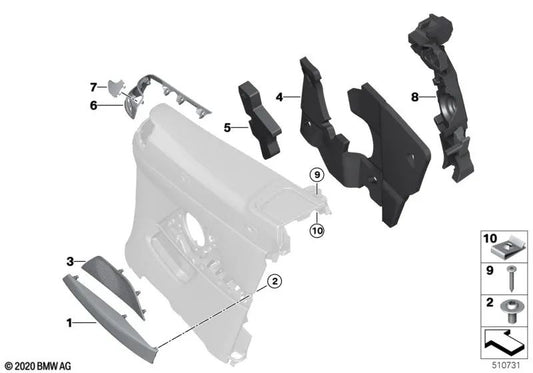 7
6
5
4
8
9
10
3
2
1
10
9
2
© 2020 BMW AG
510731