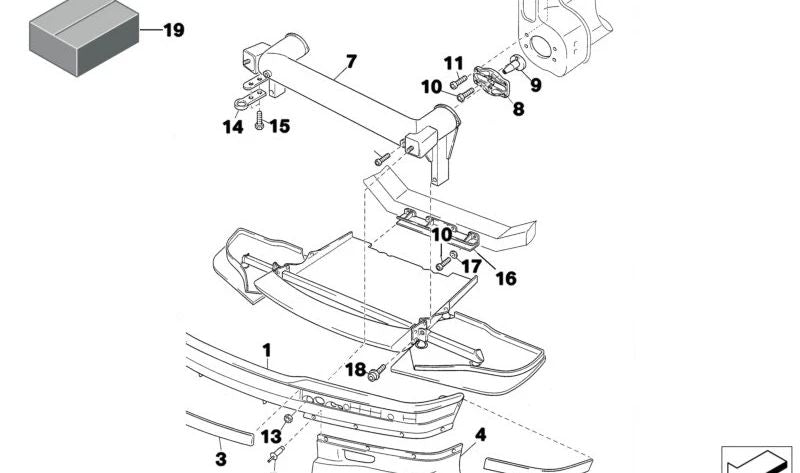 19
7
11
10
9
8
14
15
10
17
16
1
18
13
4
3