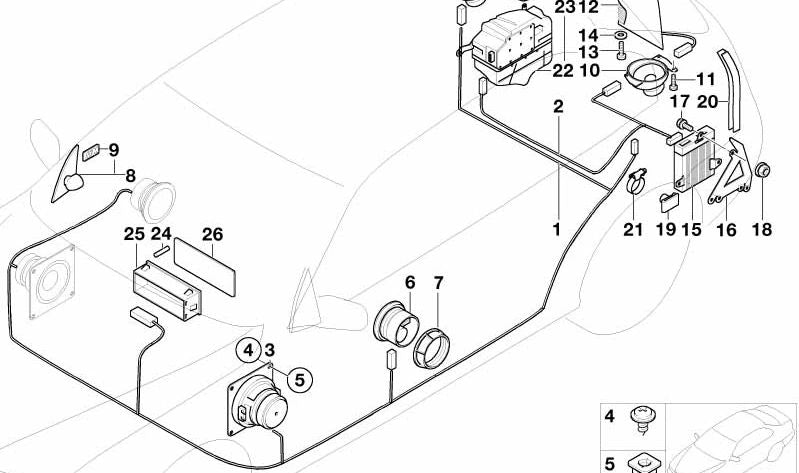 23
12
14
13
22
10
11
17
20
2
9
8
1
21
19
15
16
18
25
24
26
6
7
4
3
5
4
5