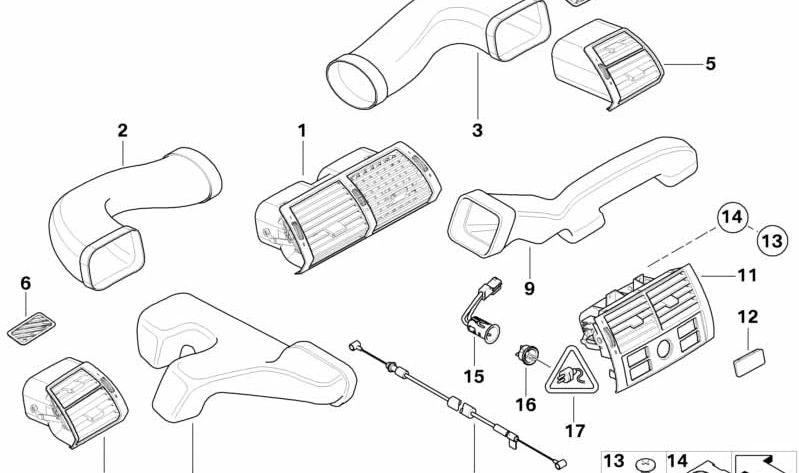 5
3
2
1
14
13
9
11
6
12
15
16
17
13
14