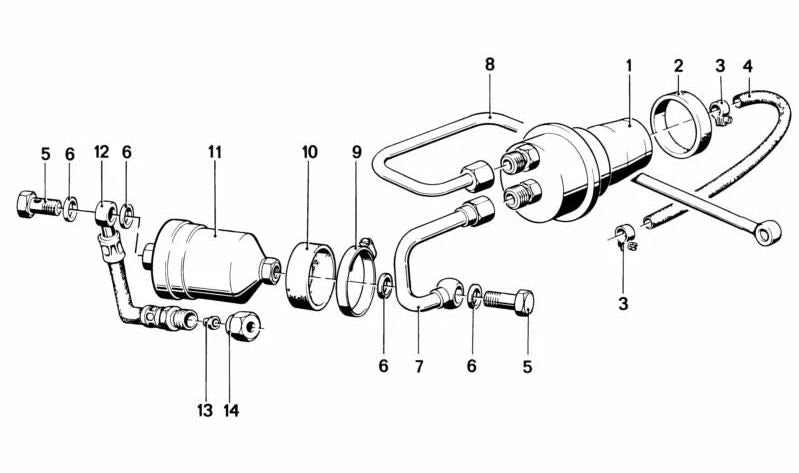 8
1
2
3
4
5
6
12
6
11
10
9
3
6
7
6
5
13
14