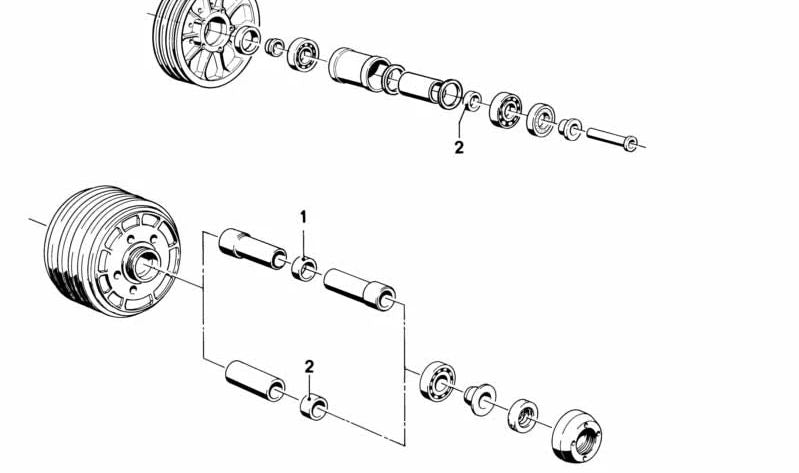 2

1

2