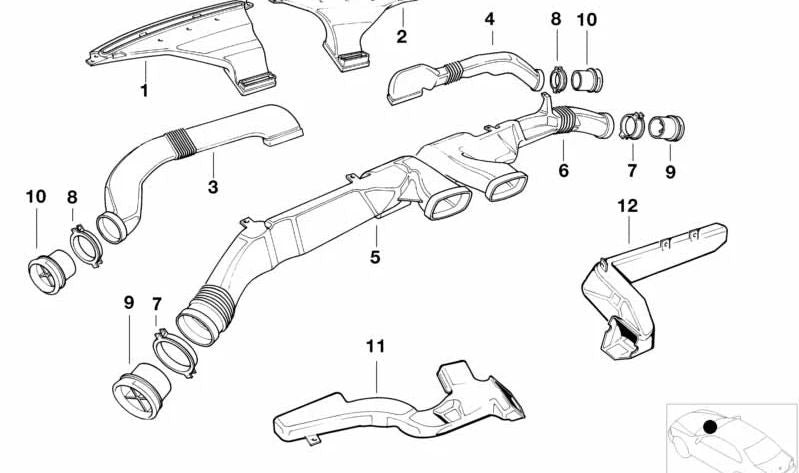 2
4
8
10
1
3
6
7
9
10
8
12
5
9
7
11