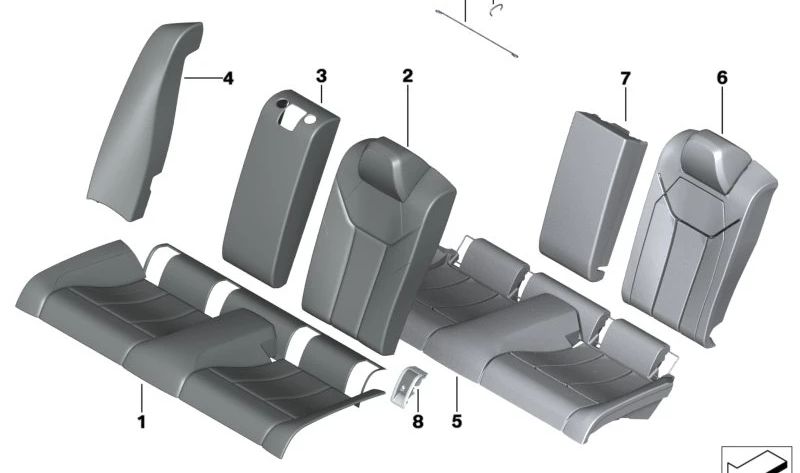 4
3
2
7
6
1
8
5