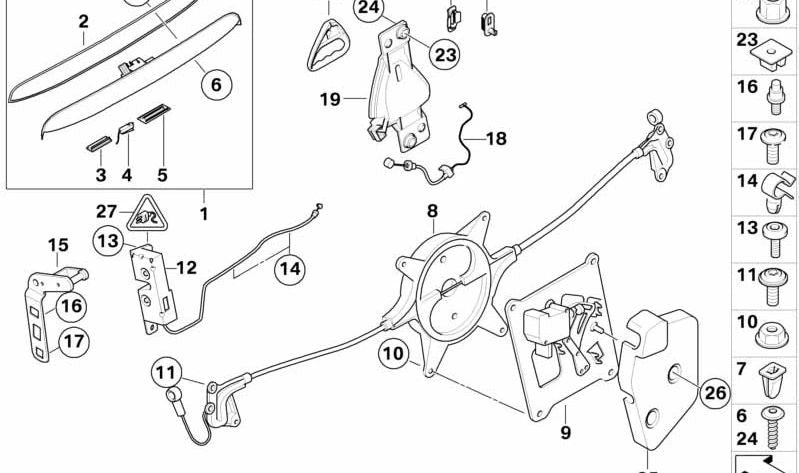 2
6
3
4
5
1
24
23
19
18
27
13
12
14
15
16
17
8
10
11
9
26
23
16
17
14
13
11
10
7
6
24