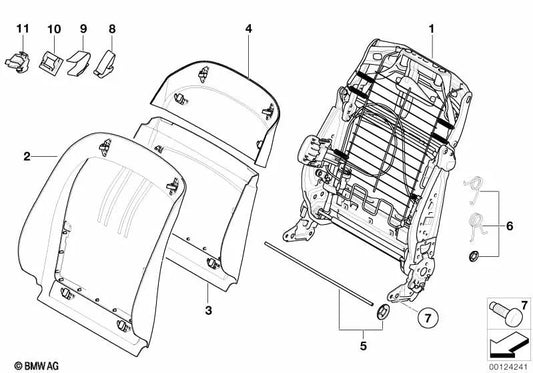 11
10
9
8
4
1
2
6
3
7
7
5
© BMW AG
00124241