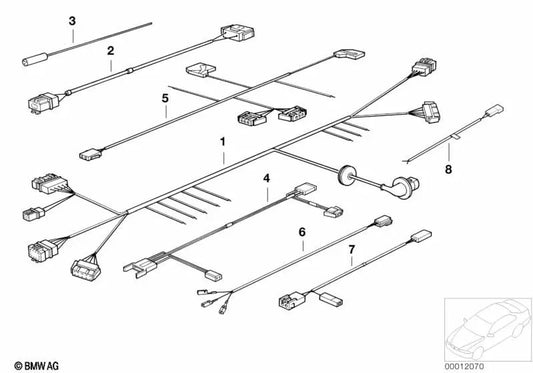 3
2
5
1
8
4
6
7
© BMW AG
00012070