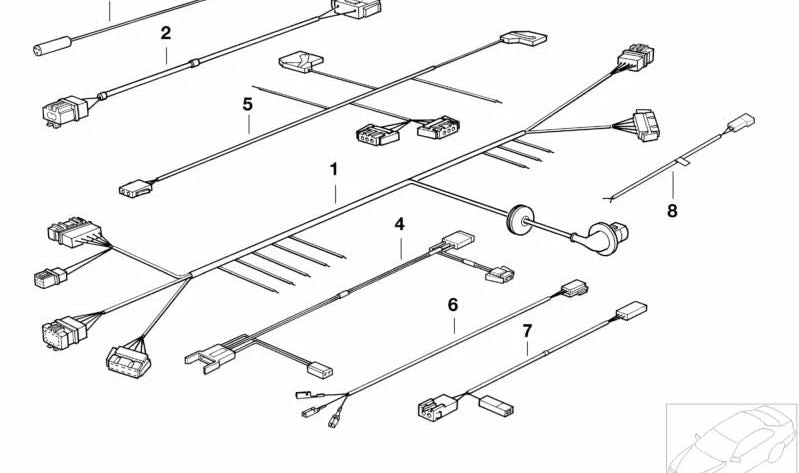 2
5
1
8
4
6
7