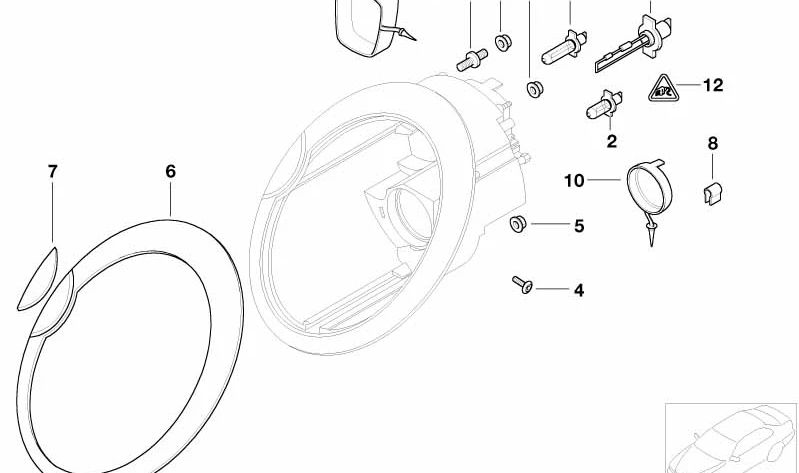 12
2
8
7
6
10
5
4