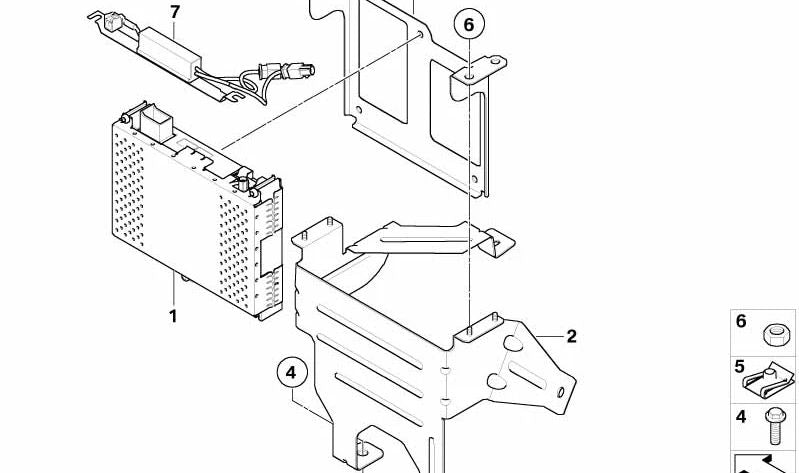 7

6

1

2

4

6

5

4