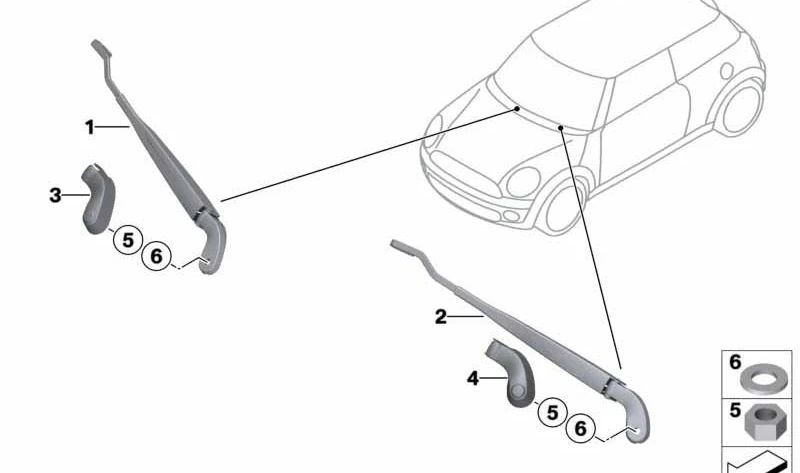 1
3
5
6
2
4
5
6
6
5