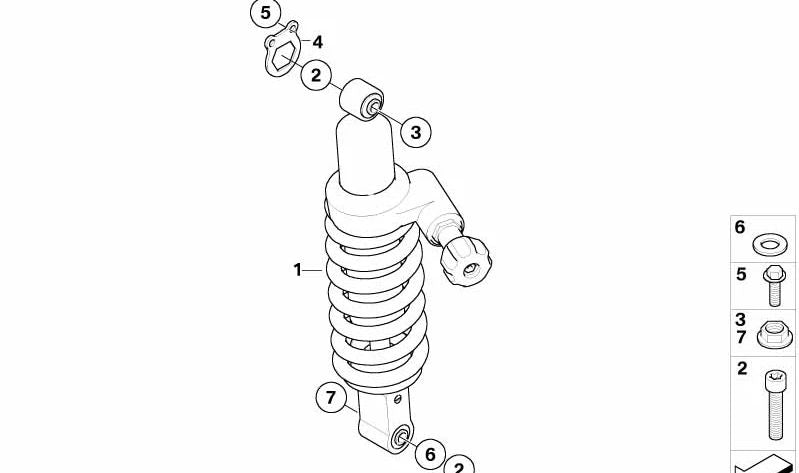 5
4
2
3
1
7
6
2
6
5
3
7
2