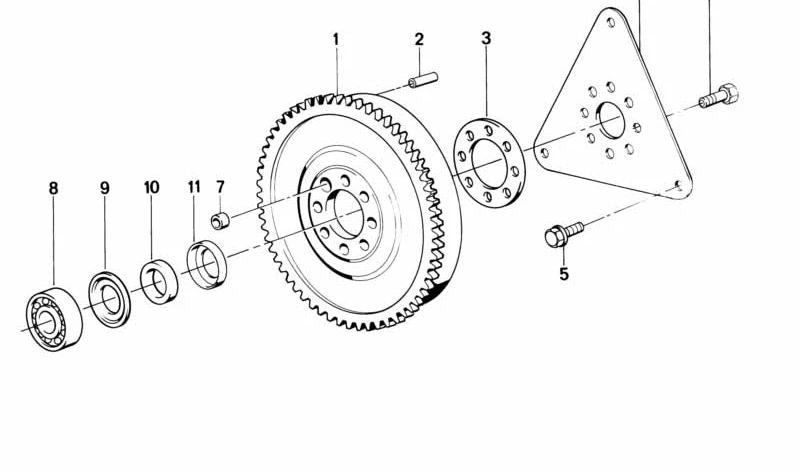 1
2
3
8
9
10
11
7
5