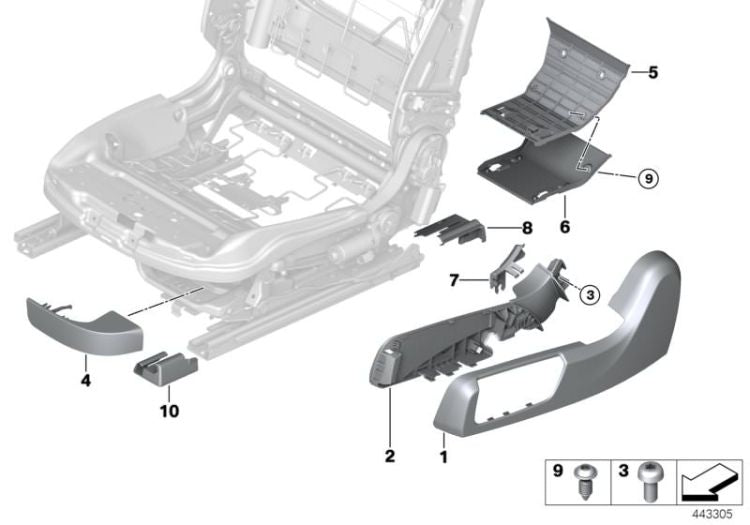 5
9
6
8
7
3
4
10
2
1
9
3
443305