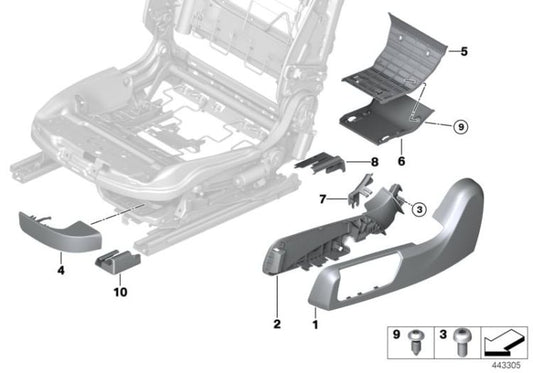 5
9
6
8
7
3
4
10
2
1
9
3
443305