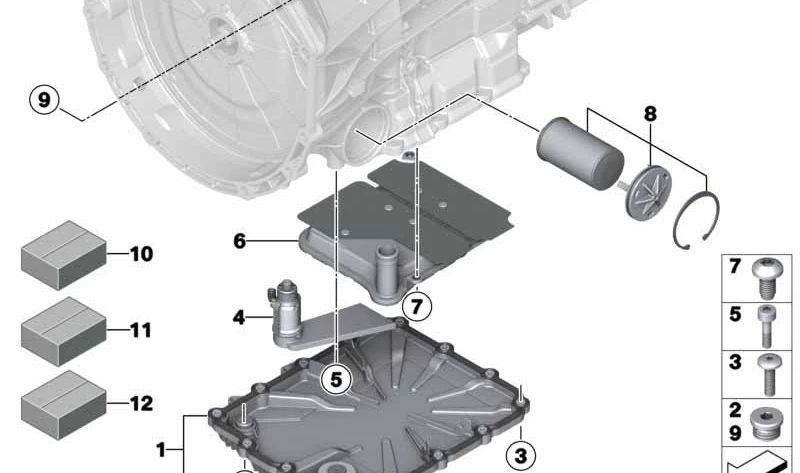 9
8
6
10
7
4
11
5
12
1
3
7
5
3
2
9