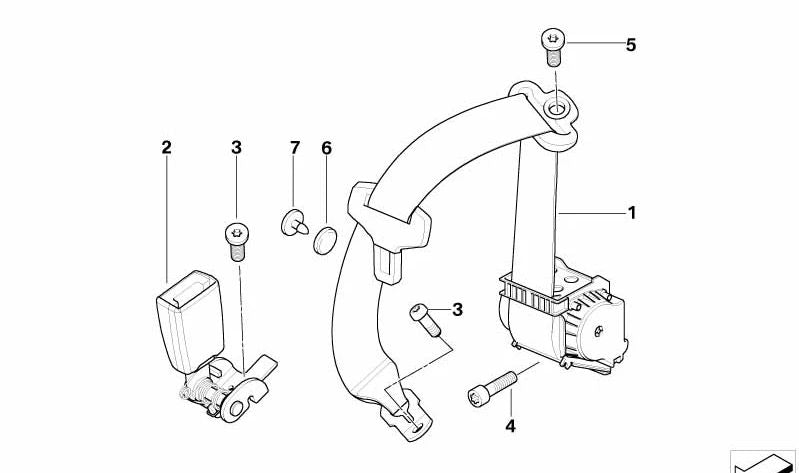 5
2
3
7
6
1
3
4