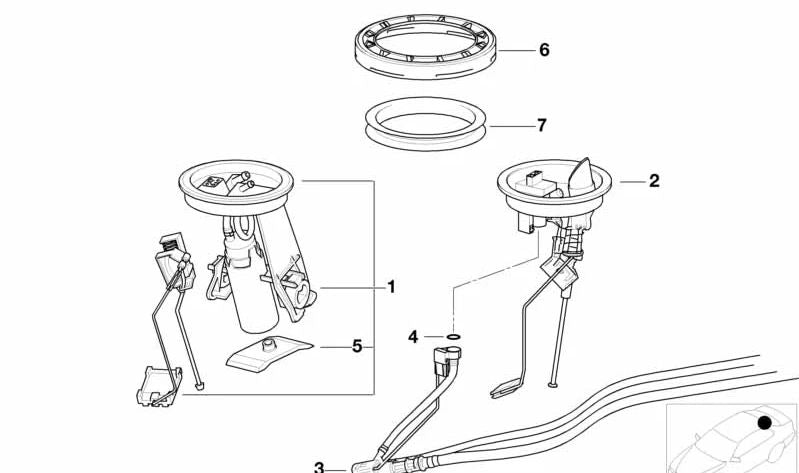 6
7
2
1
4
5
3