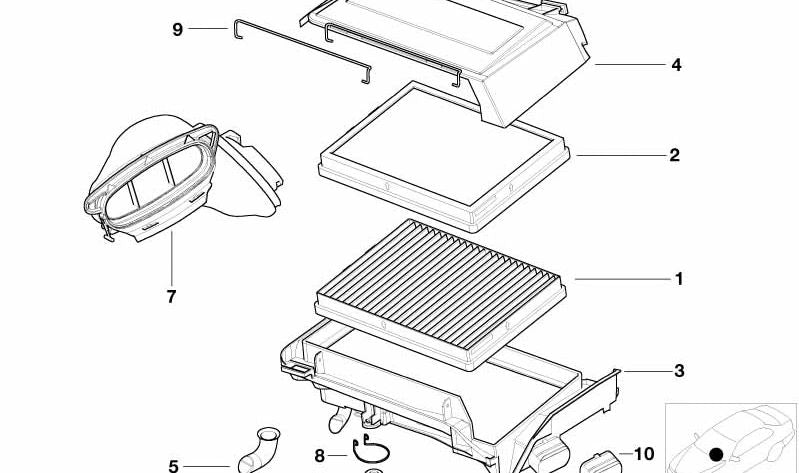 9
4
2
7
1
3
5
8
10