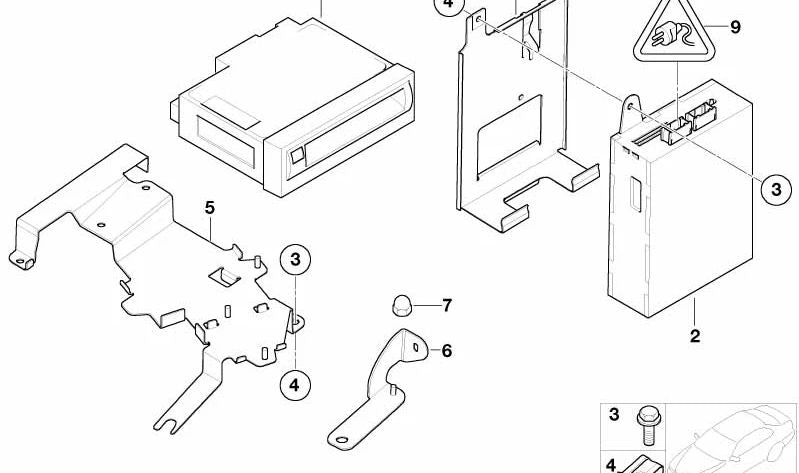 4
9
3
5
3
7
6
2
4
3
4