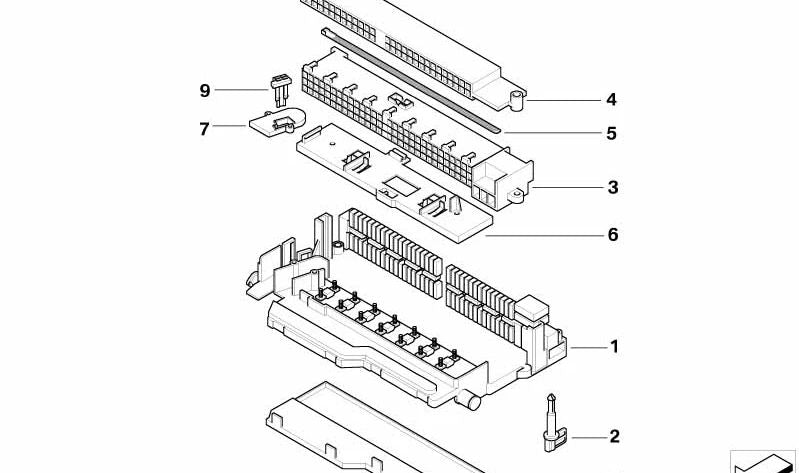 9
7
4
5
3
6
1
2