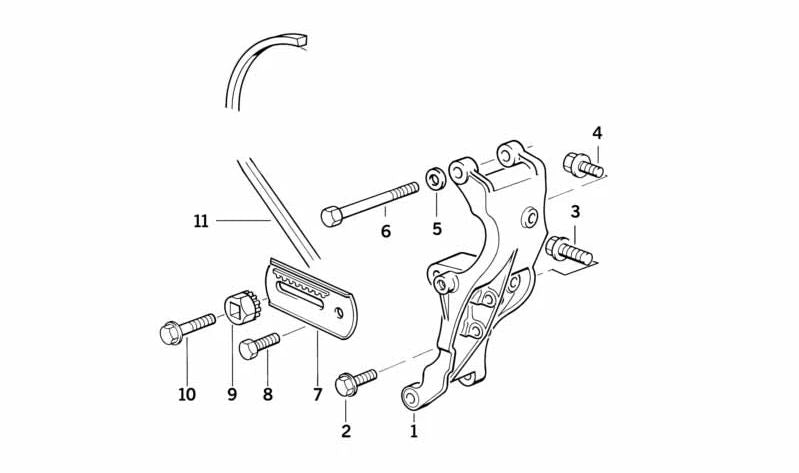 4
3
11
6
5
10
9
8
7
2
1