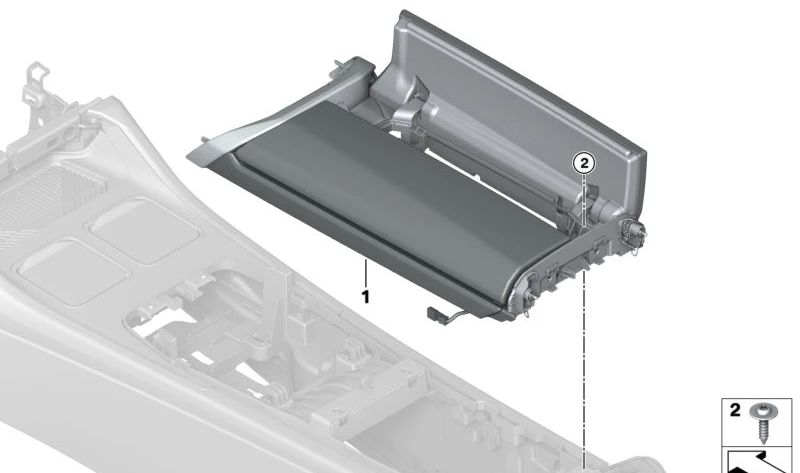 2
1
2