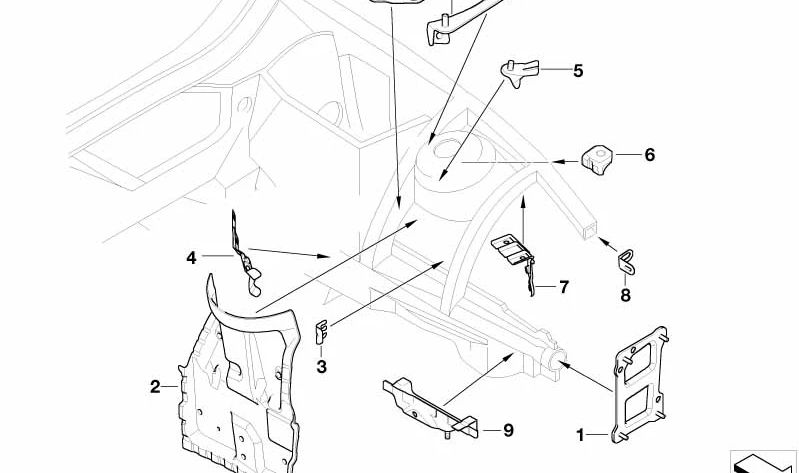 5
6
4
7
8
3
2
9
1