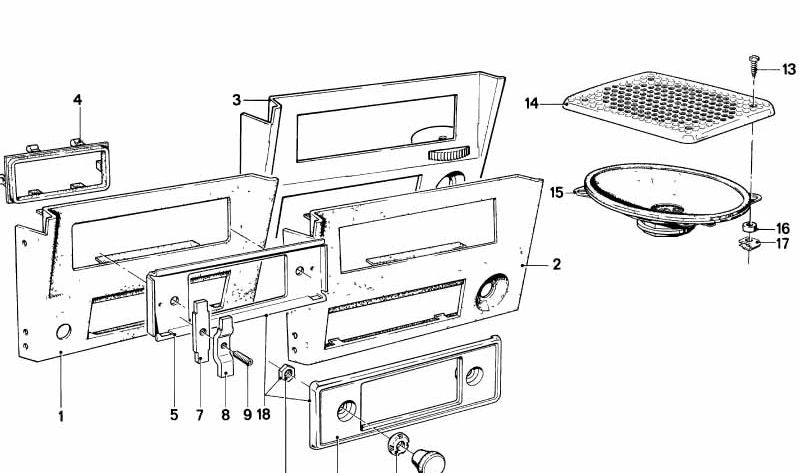 4
3
14
13
15
16
17
2
1
5
7
8
9
18