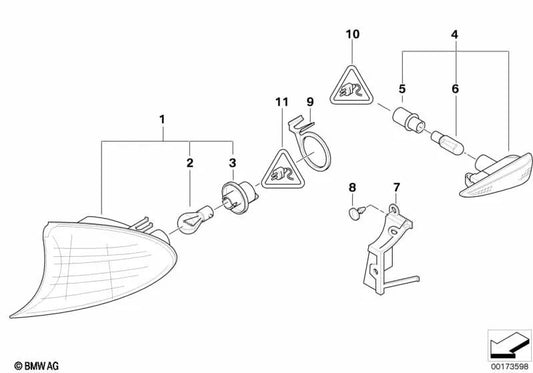 10
4
5
6
11
9
1
2
3
8
7
© BMW AG
00173598