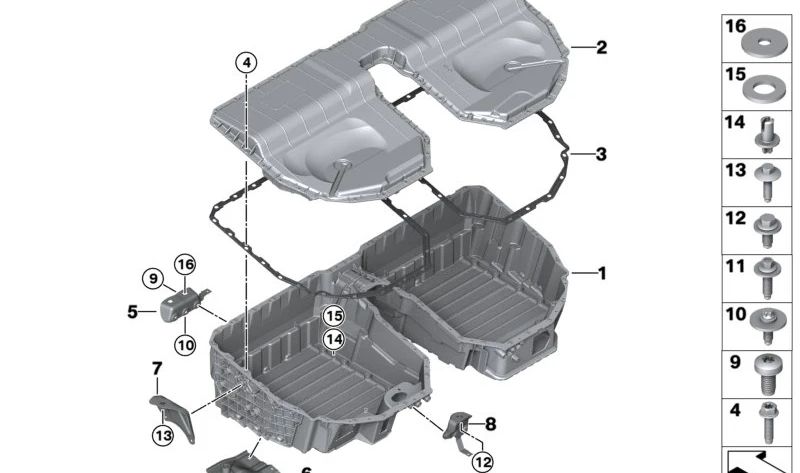 4
2
3
1
9
16
5
10
15
14
7
13
8
12
6
16
15
14
13
12
11
10
9
4