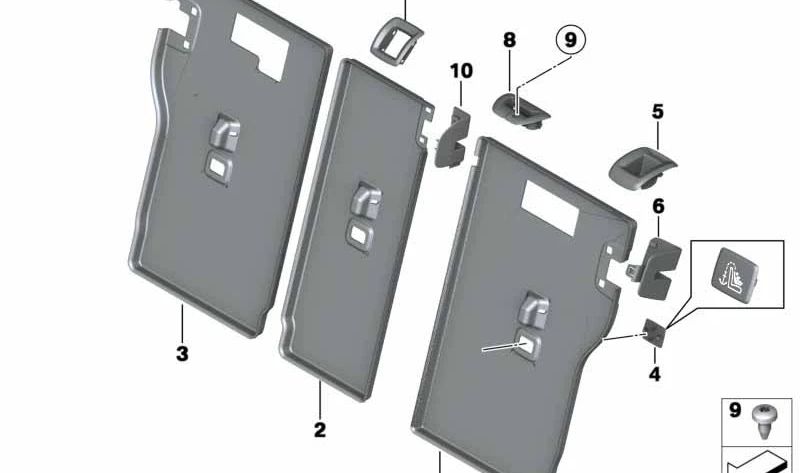 8
9
10
5
6
3
2
4
9