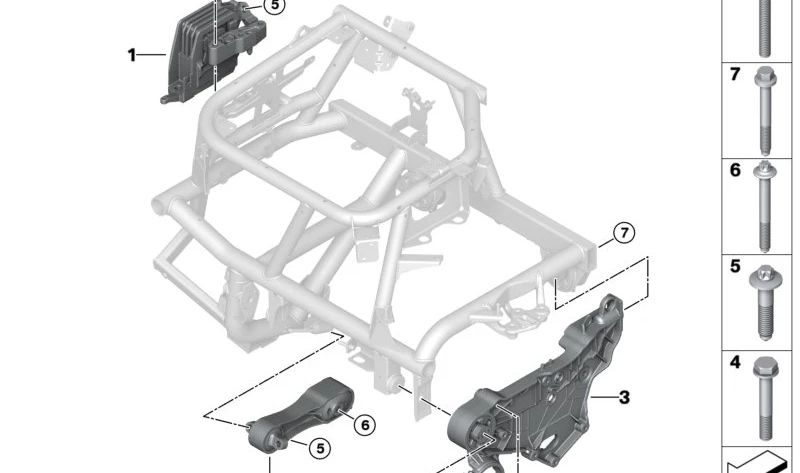 5
1
7
3
6
5
7
6
5
4