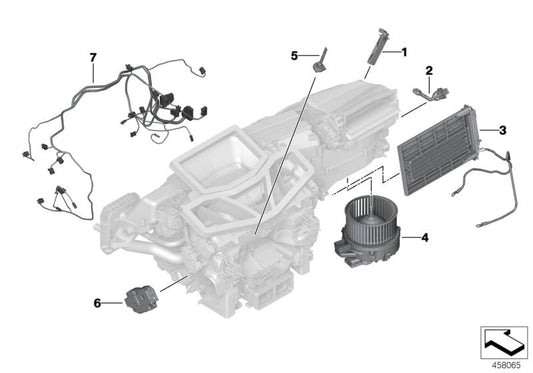 7
5
1
2
3
4
6
458065