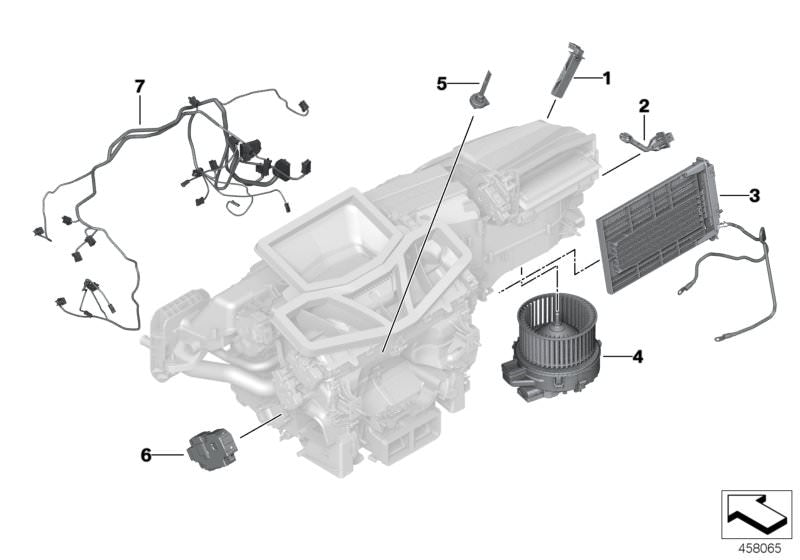 7
5
1
2
3
4
6
458065