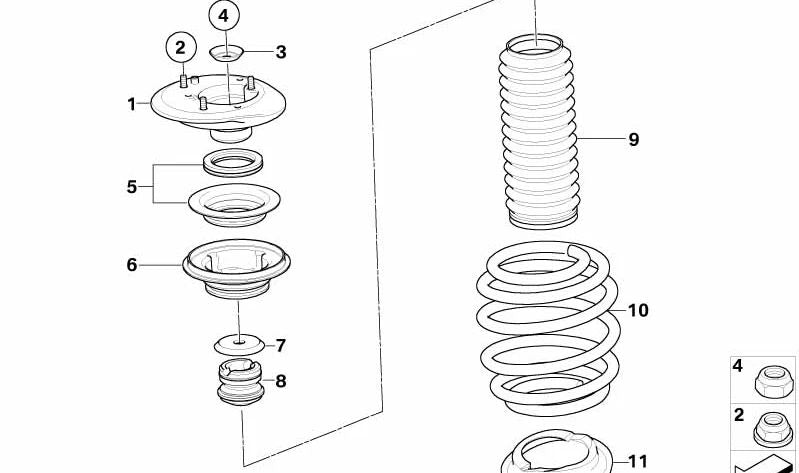 4
2
3
1
5
6
7
8
9
10
11
4
2