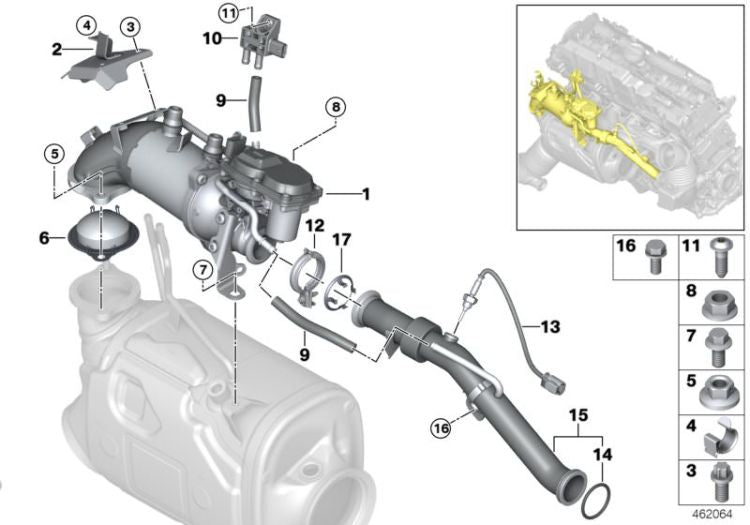 4
3
2
11
10
9
8
5
1
6
12
17
7
9
13
16
15
14
16
11
8
7
5
4
3
462064