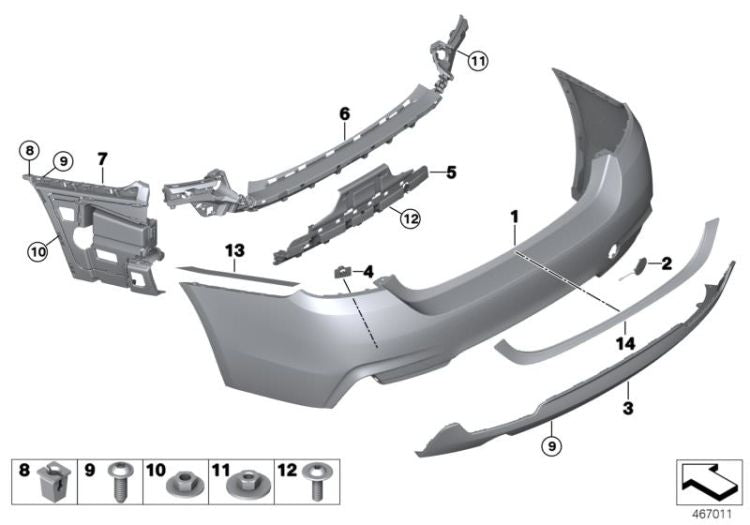 11
6
8
9
7
5
12
10
1
13
4
2
14
3
9
8
9
10
11
12
467011