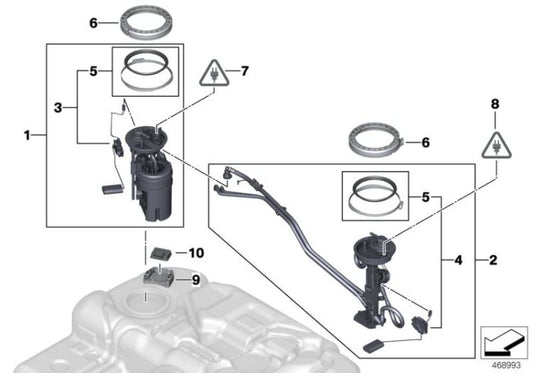 6
5
7
3
1
8
6
5
4
2
10
9
468993