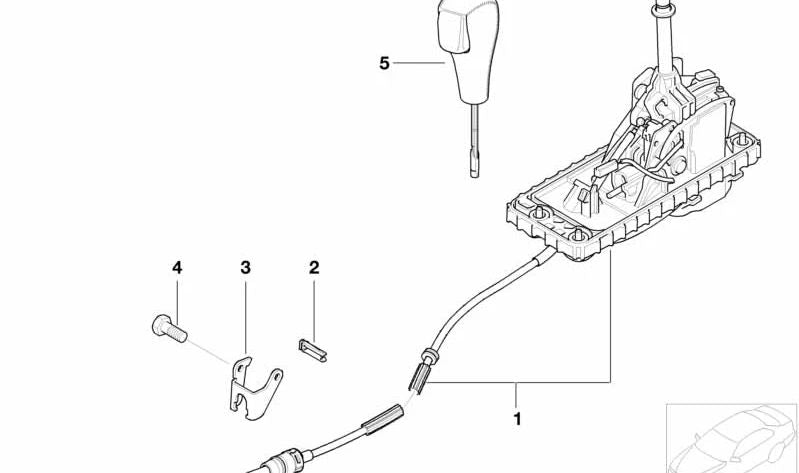 5
4
3
2
1