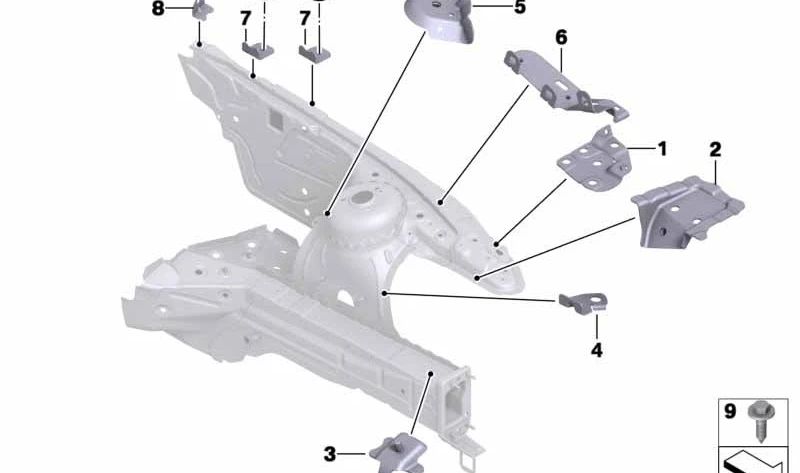 8
7
7
5
6
1
2
4
3
9