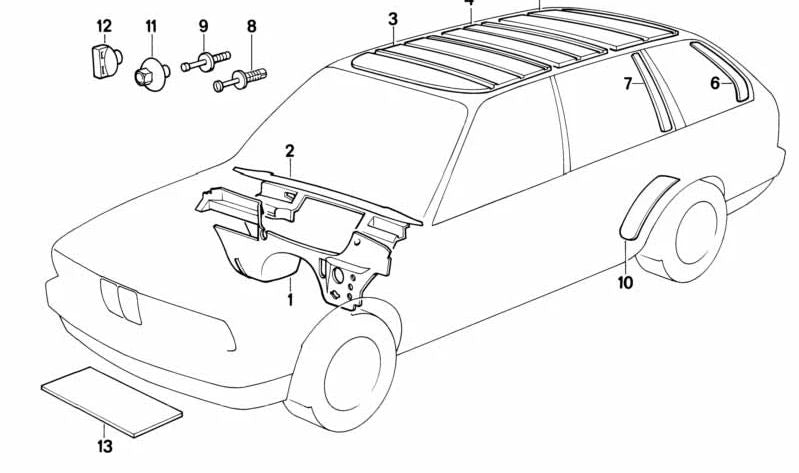 12
11
9
8
3
4
7
6
2
1
10
13