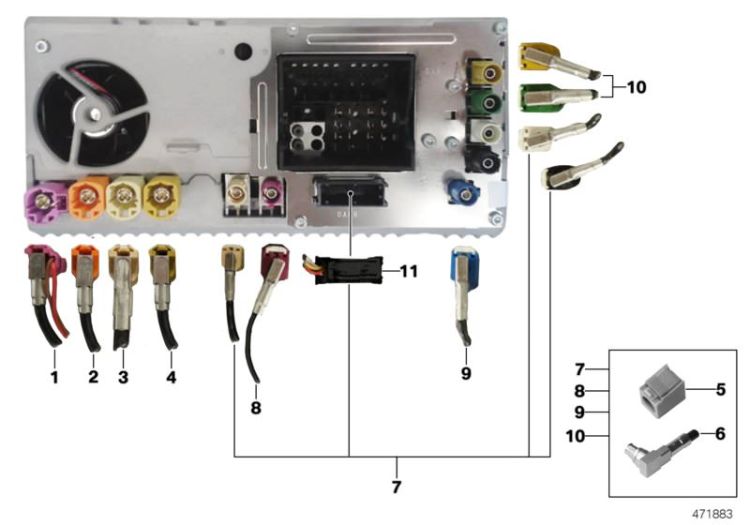 10
11
1
2
3
4
8
9
7
8
9
10
5
6
7
471883