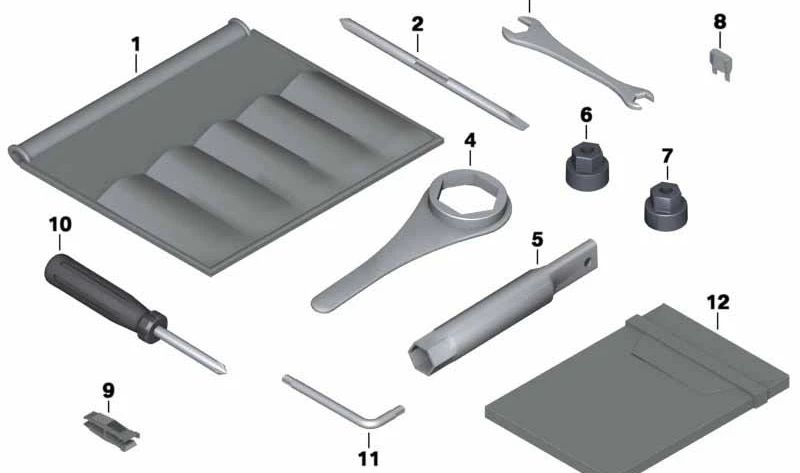 1
2
8
6
4
7
10
5
12
9
11