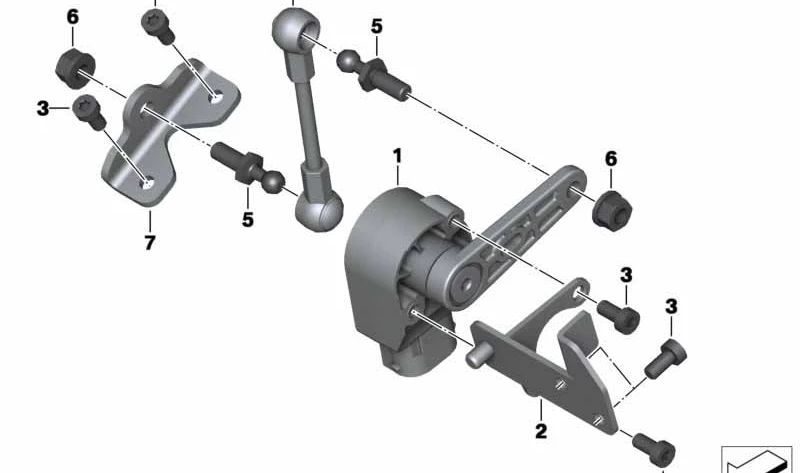 6
5
3
5
7
1
6
3
3
2