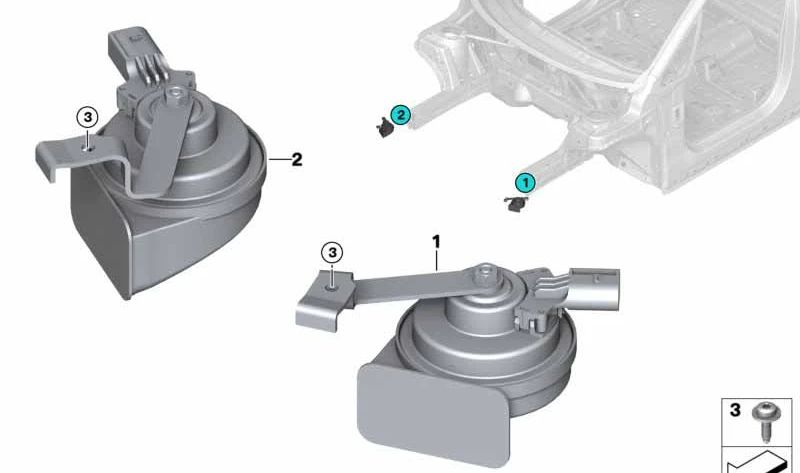 3
2
2
1
3
1
3