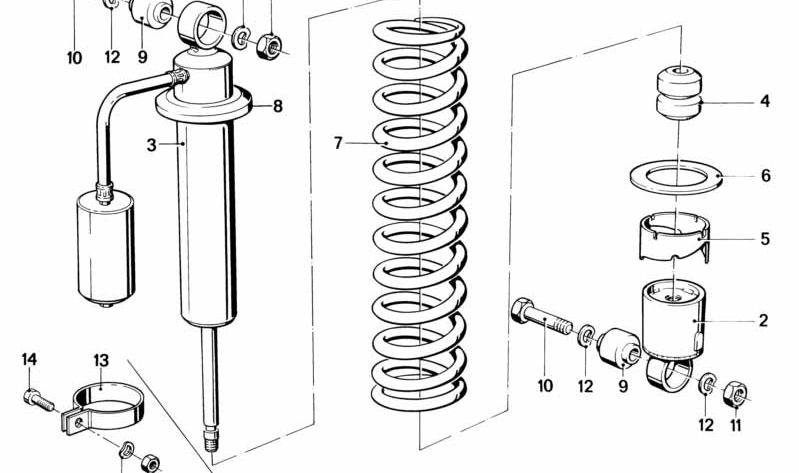 10
12
9
8
3
7
4
6
5
2
14
13
10
12
9
12
11