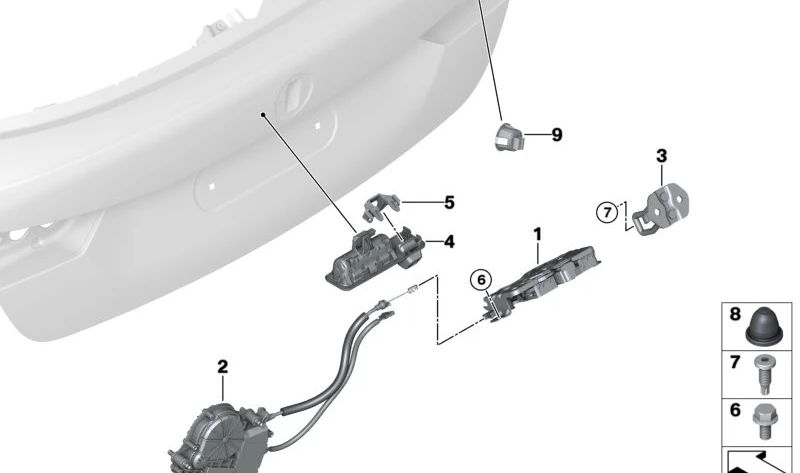 9
3
5
7
4
1
6
2
8
7
6